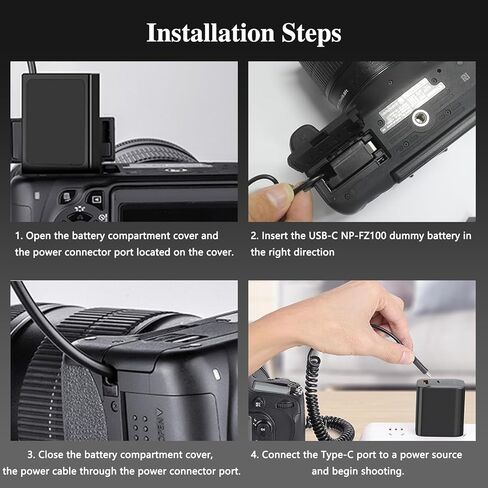 Installation Steps

1. Open the battery compartment cover and the power connector port located on the cover.

2. Insert the USB-C NP-FZ100 dummy battery in the right direction

3. Close the battery compartment cover, the power cable through the power connector port.

4. Connect the Type-C port to a power source and begin shooting.