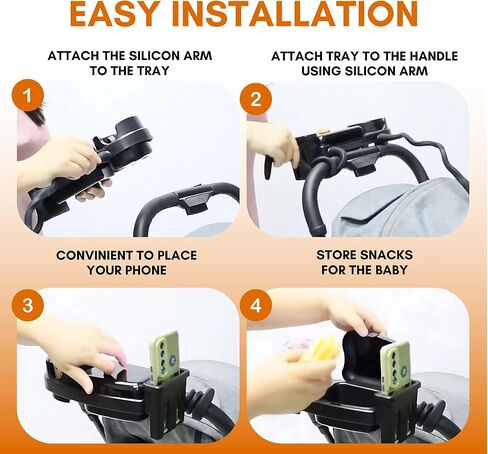 EASY INSTALLATION

ATTACH THE SILICON ARM TO THE TRAY

1

ATTACH TRAY TO THE HANDLE USING SILICON ARM

2

CONVINIENT TO PLACE YOUR PHONE

3

STORE SNACKS FOR THE BABY

4