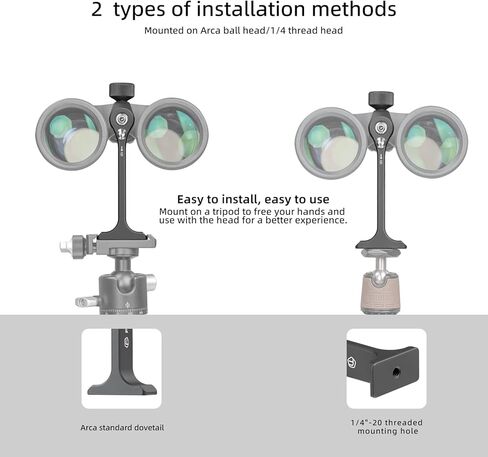 2 types of installation methods

Mounted on Arca ball head/1/4 thread head

Easy to install, easy to use

Mount on a tripod to free your hands and use with the head for a better experience.

Arca standard dovetail

1/4"-20 threaded mounting hole