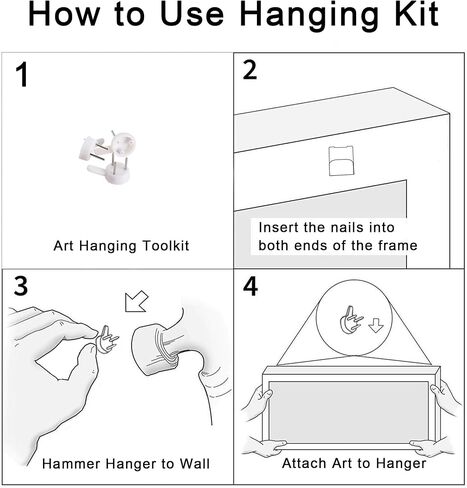 How to Use Hanging Kit

1

Art Hanging Toolkit

2

Insert the nails into both ends of the frame

3

Hammer Hanger to Wall

4

Attach Art to Hanger