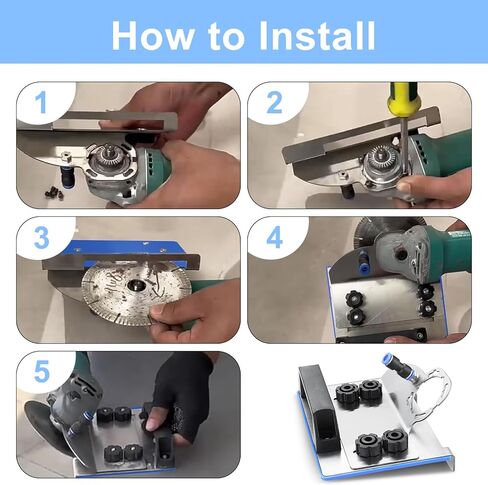 How to Install

1

2

3

4

5