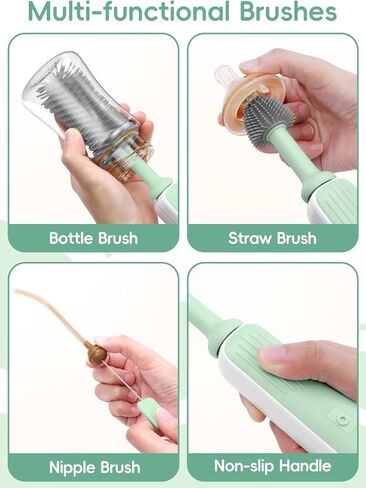 Multi-functional Brushes

Bottle Brush

Straw Brush

Nipple Brush

Non-slip Handle