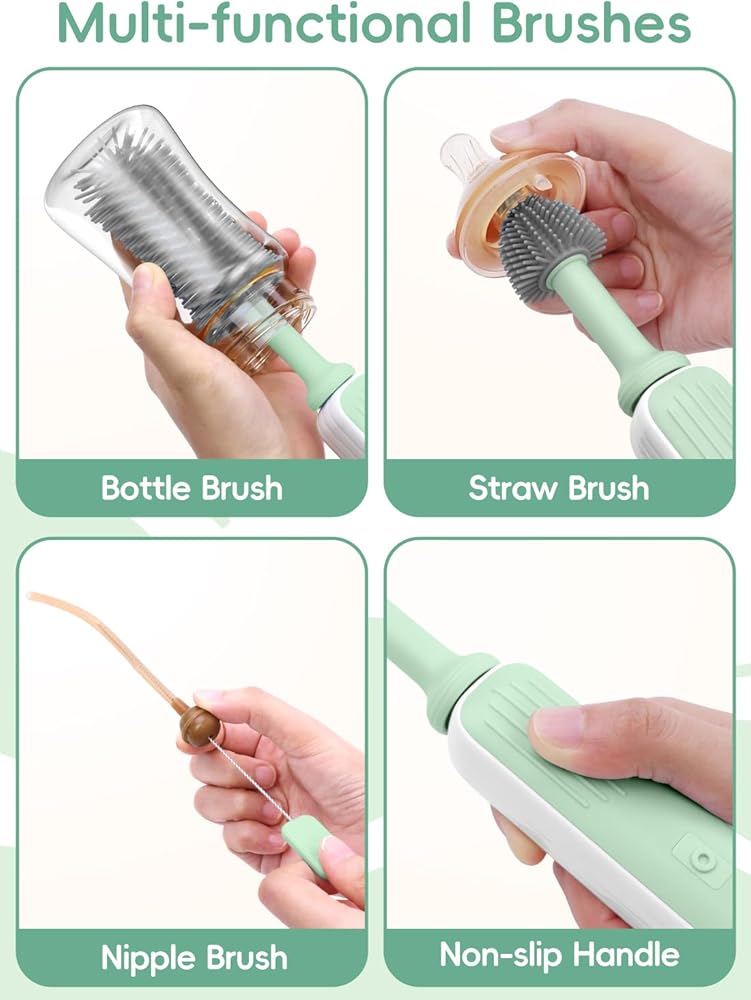 Multi-functional Brushes

Bottle Brush

Straw Brush

Nipple Brush

Non-slip Handle