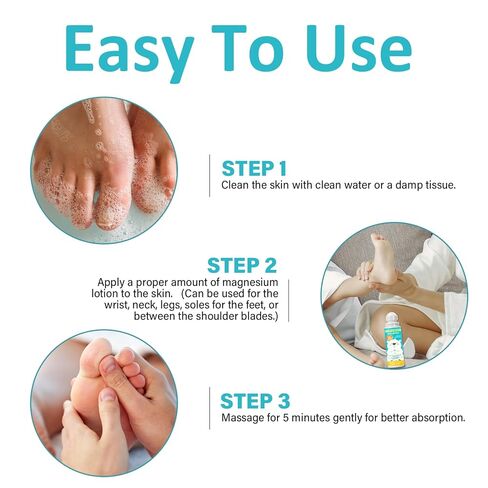 Easy To Use

STEP 1
Clean the skin with clean water or a damp tissue.

STEP 2
Apply a proper amount of magnesium lotion to the skin. (Can be used for the wrist, neck, legs, soles for the feet, or between the shoulder blades.)

STEP 3
Massage for 5 minutes gently for better absorption.