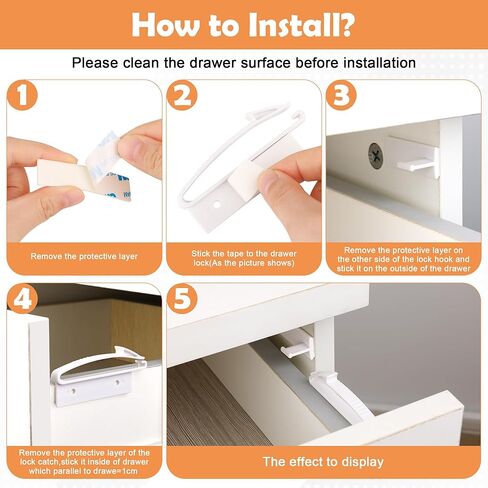 How to Install?

Please clean the drawer surface before installation

1

Remove the protective layer

2

Stick the tape to the drawer lock(As the picture shows)

3

Remove the protective layer on the other side of the lock hook and stick it on the outside of the drawer

4

Remove the protective layer of the lock catch,stick it inside of drawer which parallel to drawe=1cm

5

The effect to display