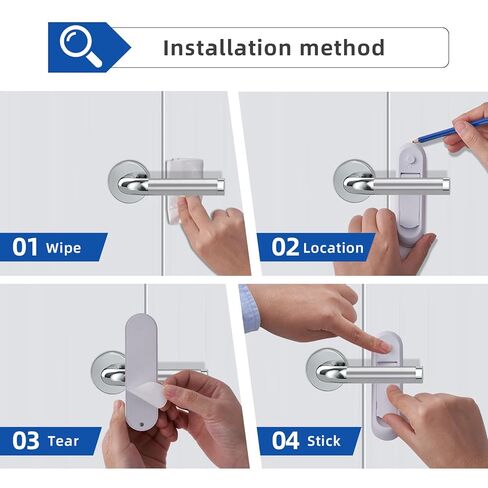 Installation method

01 Wipe

02 Location

03 Tear

04 Stick