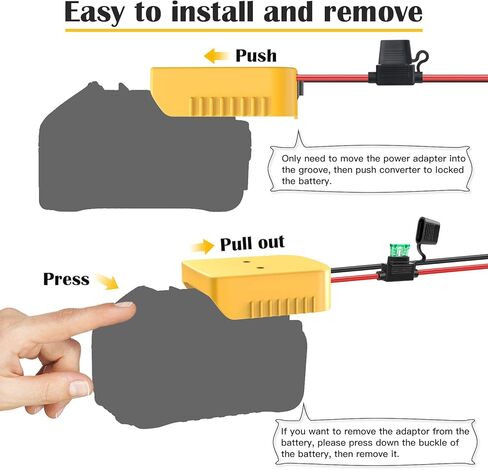 Easy to install and remove

Push

Only need to move the power adapter into the groove, then push converter to locked the battery.

Pull out

Press

If you want to remove the adaptor from the battery, please press down the buckle of the battery, then remove it.