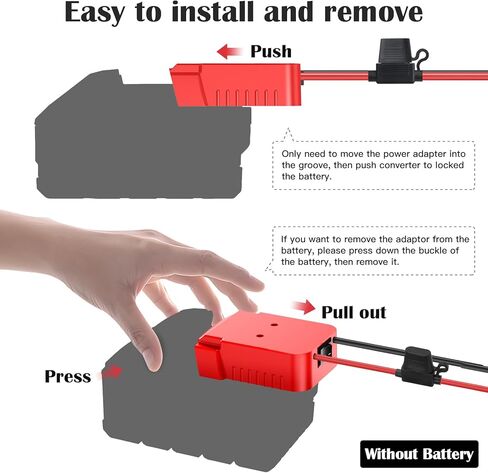 Easy to install and remove

Push

Only need to move the power adapter into the groove, then push converter to locked the battery.

If you want to remove the adaptor from the battery, please press down the buckle of the battery, then remove it.

Pull out

Press

Without Battery