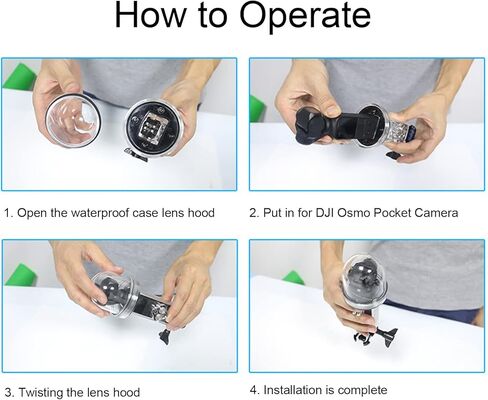 How to Operate

1. Open the waterproof case lens hood

2. Put in for DJI Osmo Pocket Camera

3. Twisting the lens hood

4. Installation is complete