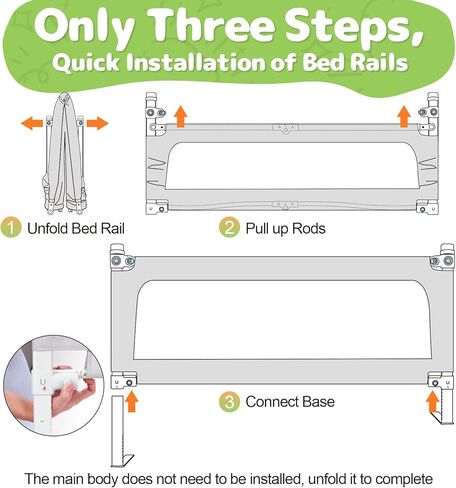 Only Three Steps,
Quick Installation of Bed Rails

1 Unfold Bed Rail

2 Pull up Rods

3 Connect Base

The main body does not need to be installed, unfold it to complete