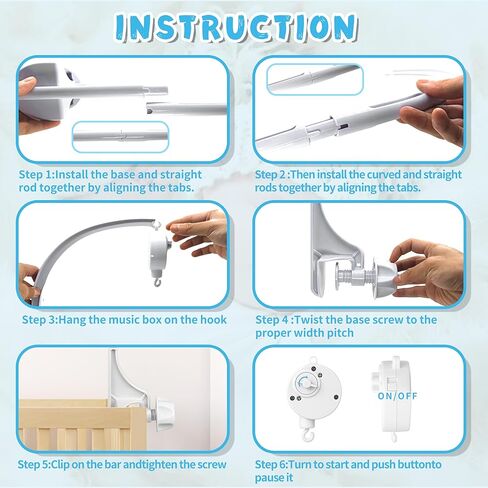 INSTRUCTION

Step 1:Install the base and straight rod together by aligning the tabs.

Step 2 :Then install the curved and straight rods together by aligning the tabs.

Step 3:Hang the music box on the hook

Step 4 :Twist the base screw to the proper width pitch

Step 5:Clip on the bar andtighten the screw

ON/OFF

Step 6:Turn to start and push buttonto pause it