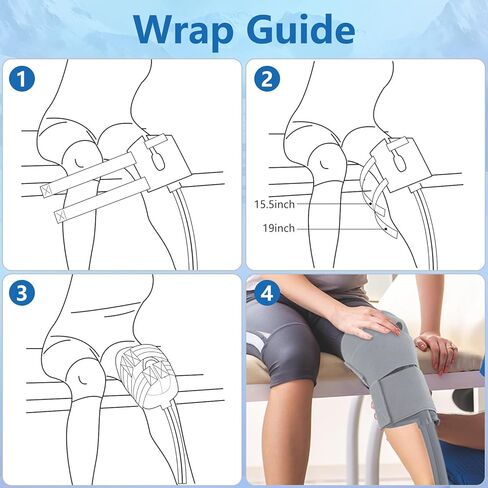 Wrap Guide

1

2

15.5inch

19inch

3

4