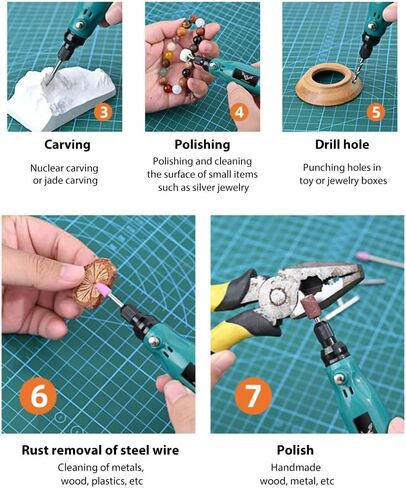 3

Carving

Nuclear carving or jade carving

4

Polishing

Polishing and cleaning the surface of small items such as silver jewelry

5

Drill hole

Punching holes in toy or jewelry boxes

6

Rust removal of steel wire

Cleaning of metals, wood, plastics, etc

7

Polish

Handmade wood, metal, etc