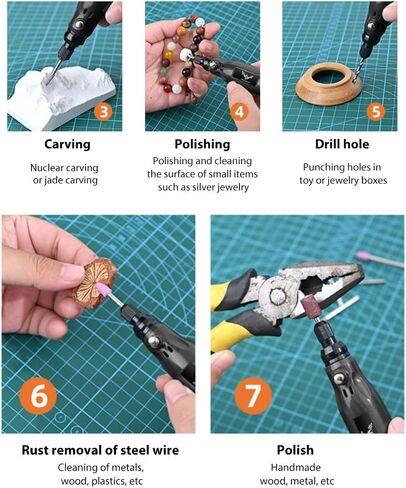 3

Carving

Nuclear carving or jade carving

4

Polishing

Polishing and cleaning the surface of small items such as silver jewelry

5

Drill hole

Punching holes in toy or jewelry boxes

6

Rust removal of steel wire

Cleaning of metals, wood, plastics, etc

7

Polish

Handmade wood, metal, etc