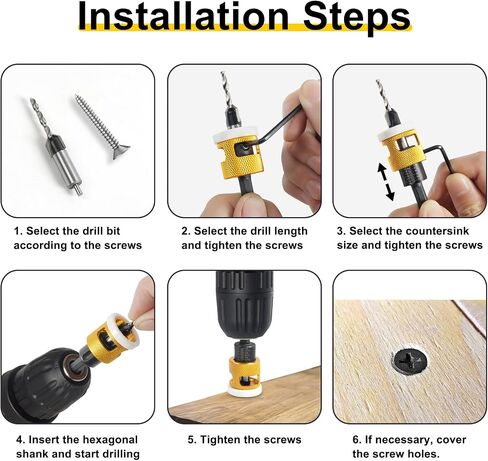 Installation Steps

1. Select the drill bit according to the screws

2. Select the drill length and tighten the screws

3. Select the countersink size and tighten the screws

4. Insert the hexagonal shank and start drilling

5. Tighten the screws

6. If necessary, cover the screw holes.