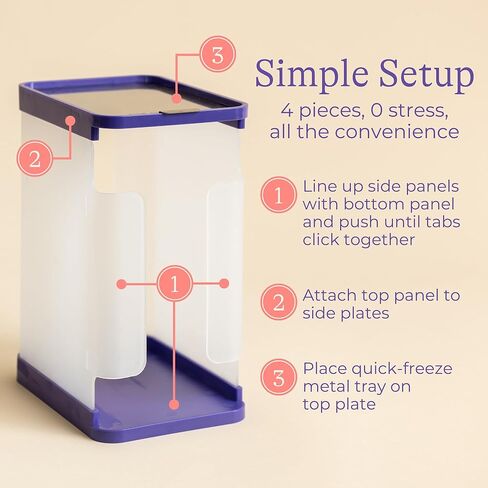 3

2

1

Simple Setup

4 pieces, 0 stress, all the convenience

1 Line up side panels with bottom panel and push until tabs click together

2 Attach top panel to side plates

3 Place quick-freeze metal tray on top plate