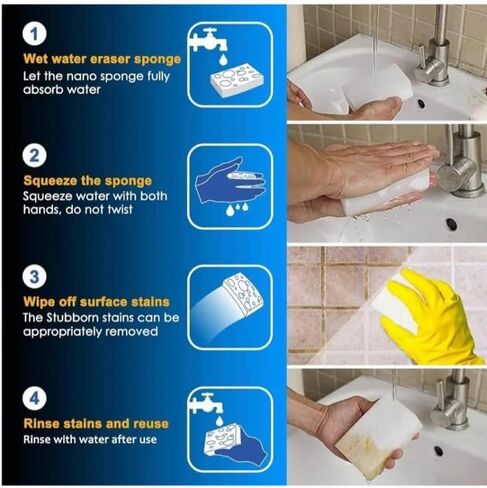 1
Wet water eraser sponge
Let the nano sponge fully absorb water

2
Squeeze the sponge
Squeeze water with both hands, do not twist

3
Wipe off surface stains
The Stubborn stains can be appropriately removed

4
Rinse stains and reuse
Rinse with water after use