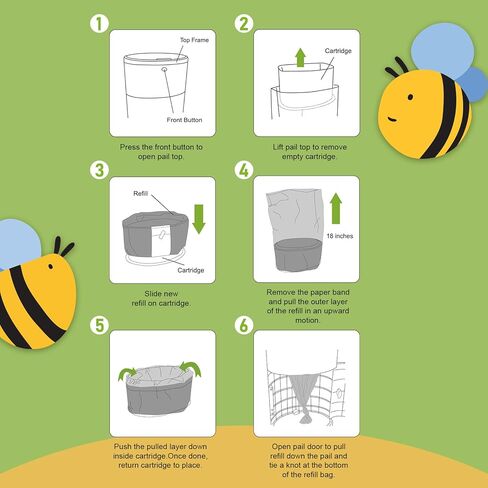 1

Top Frame

Front Button

Press the front button to open pail top.

2

Cartridge

Lift pail top to remove empty cartridge.

3

Refill

Cartridge

Slide new refill on cartridge.

4

18 inches

Remove the paper band and pull the outer layer of the refill in an upward motion.

5

Push the pulled layer down inside cartridge.Once done, return cartridge to place.

6

Open pail door to pull refill down the pail and tie a knot at the bottom of the refill bag.