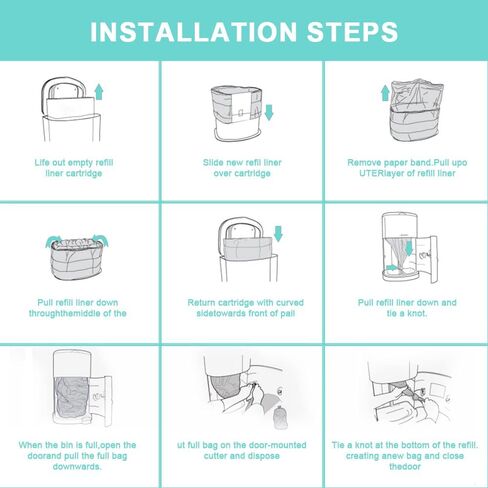 INSTALLATION STEPS

Life out empty refill liner cartridge

Slide new refil liner over cartridge

Remove paper band.Pull upo UTERlayer of refill liner

Pull refill liner down throughthemiddle of the

Return cartridge with curved sidetowards front of pail

Pull refill liner down and tie a knot.

When the bin is full,open the doorand pull the full bag downwards.

ut full bag on the door-mounted cutter and dispose

Tie a knot at the bottom of the refill. creating anew bag and close thedoor