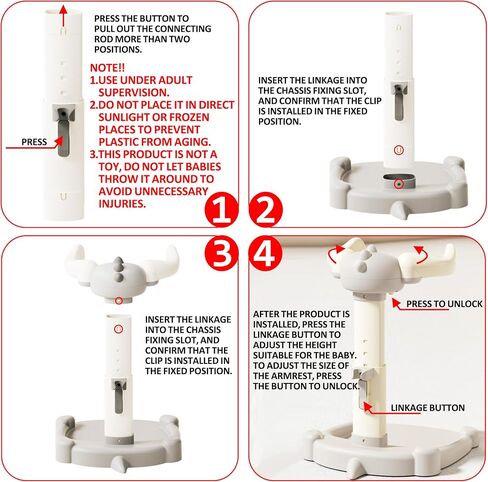 PRESS THE BUTTON TO PULL OUT THE CONNECTING ROD MORE THAN TWO POSITIONS.

NOTE!!
1.USE UNDER ADULT SUPERVISION.
2.DO NOT PLACE IT IN DIRECT SUNLIGHT OR FROZEN PLACES TO PREVENT PLASTIC FROM AGING.
3.THIS PRODUCT IS NOT A TOY, DO NOT LET BABIES THROW IT AROUND TO AVOID UNNECESSARY INJURIES.

PRESS

1

INSERT THE LINKAGE INTO THE CHASSIS FIXING SLOT, AND CONFIRM THAT THE CLIP IS INSTALLED IN THE FIXED POSITION.

2

3

INSERT THE LINKAGE INTO THE CHASSIS FIXING SLOT, AND CONFIRM THAT THE CLIP IS INSTALLED IN THE FIXED POSITION.

4

PRESS TO UNLOCK

AFTER THE PRODUCT IS INSTALLED, PRESS THE LINKAGE BUTTON TO ADJUST THE HEIGHT SUITABLE FOR THE BABY. TO ADJUST THE SIZE OF THE ARMREST, PRESS THE BUTTON TO UNLOCK.

LINKAGE BUTTON