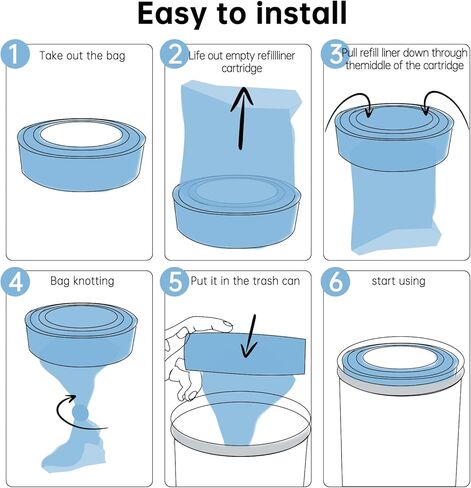 Easy to install

1 Take out the bag

2 Life out empty refillliner cartridge

3 Pull refill liner down through themiddle of the cartridge

4 Bag knotting

5 Put it in the trash can

6 start using