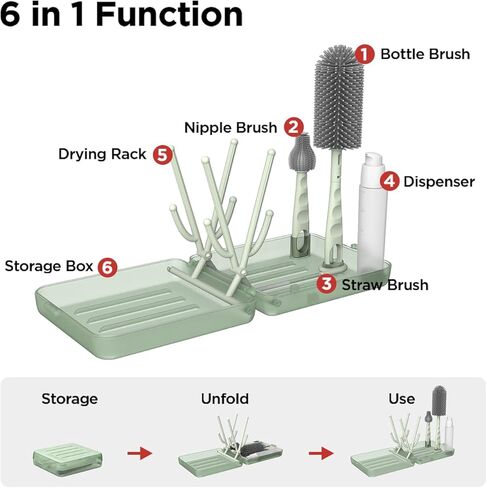 6 in 1 Function

1 Bottle Brush

Nipple Brush 2

Drying Rack 5

4 Dispenser

Storage Box 6

3 Straw Brush

Storage

Unfold

Use