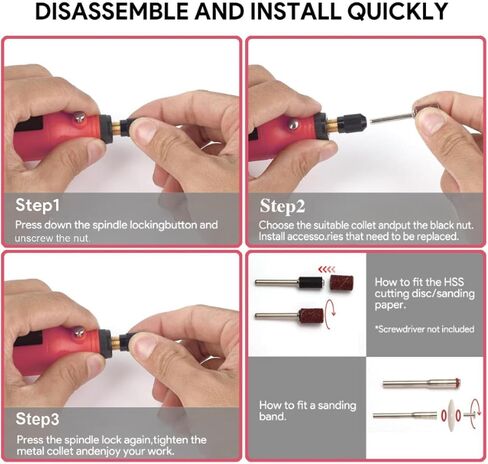 DISASSEMBLE AND INSTALL QUICKLY

Step1
Press down the spindle lockingbutton and unscrew the nut

Step2
Choose the suitable collet andput the black nut. Install accesso.ries that need to be replaced.

Step3
Press the spindle lock again,tighten the metal collet andenjoy your work.

How to fit the HSS cutting disc/sanding paper.

*Screwdriver not included

How to fit a sanding band.