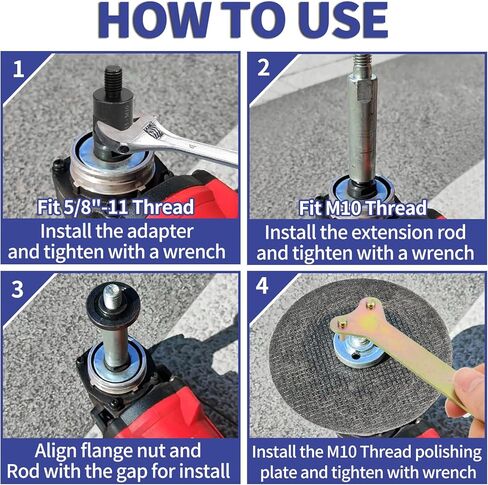 HOW TO USE

1

Fit 5/8"-11 Thread

Install the adapter and tighten with a wrench

2

Fit M10 Thread

Install the extension rod and tighten with a wrench

3

Align flange nut and Rod with the gap for install

4

Install the M10 Thread polishing plate and tighten with wrench