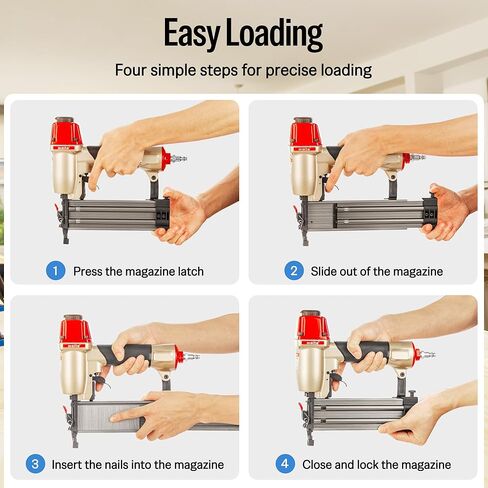 Easy Loading

Four simple steps for precise loading

1 Press the magazine latch

2 Slide out of the magazine

3 Insert the nails into the magazine

4 Close and lock the magazine