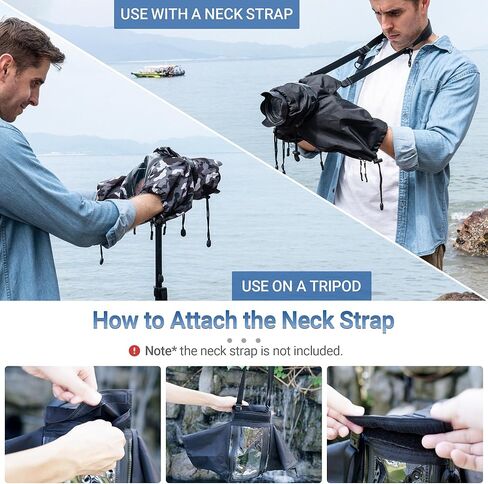 USE WITH A NECK STRAP

USE ON A TRIPOD

How to Attach the Neck Strap

Note* the neck strap is not included.