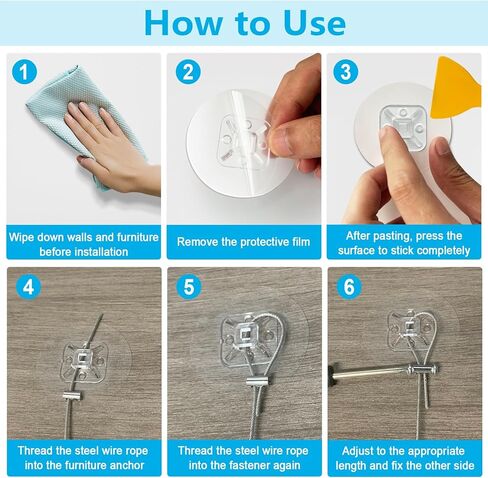 How to Use

1
Wipe down walls and furniture before installation

2
Remove the protective film

3
After pasting, press the surface to stick completely

4
Thread the steel wire rope into the furniture anchor

5
Thread the steel wire rope into the fastener again

6
Adjust to the appropriate length and fix the other side