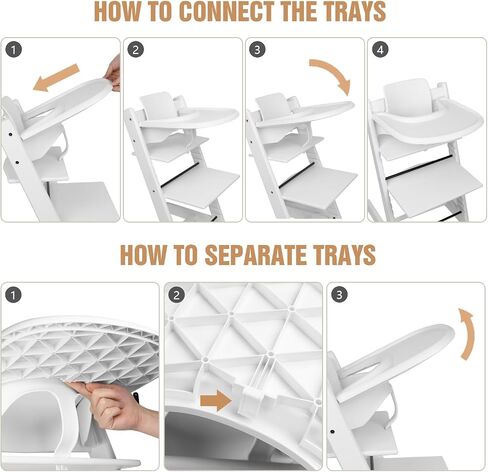 HOW TO CONNECT THE TRAYS

1

2

3

4

HOW TO SEPARATE TRAYS

1

2

3