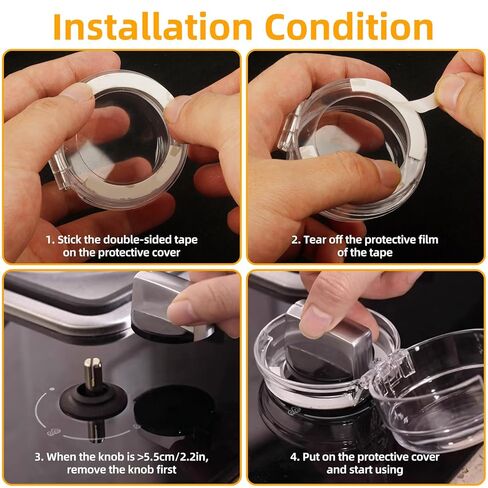 Installation Condition

1. Stick the double-sided tape on the protective cover

2. Tear off the protective film of the tape

3. When the knob is >5.5cm/2.2in, remove the knob first

4. Put on the protective cover and start using