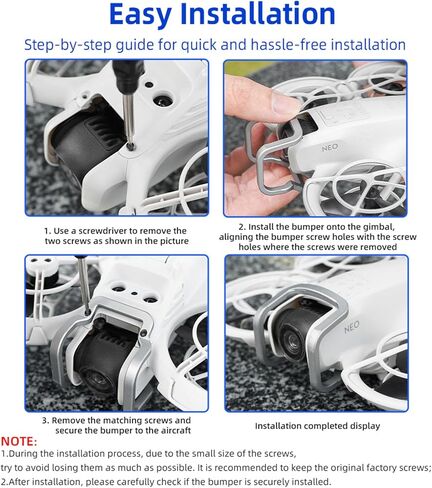 Easy Installation

Step-by-step guide for quick and hassle-free installation

NEO

1. Use a screwdriver to remove the two screws as shown in the picture

2. Install the bumper onto the gimbal, aligning the bumper screw holes with the screw holes where the screws were removed

NEO

3. Remove the matching screws and secure the bumper to the aircraft

Installation completed display

NOTE:

1.During the installation process, due to the small size of the screws, try to avoid losing them as much as possible. It is recommended to keep the original factory screws;

2.After installation, please carefully check if the bumper is securely installed.