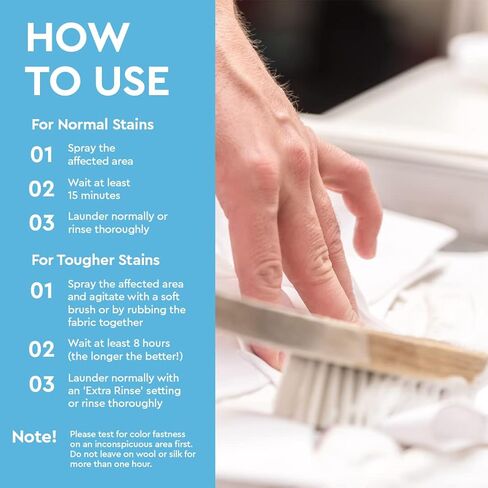 HOW TO USE

For Normal Stains

01 Spray the affected area

02 Wait at least 15 minutes

03 Launder normally or rinse thoroughly

For Tougher Stains

01 Spray the affected area and agitate with a soft brush or by rubbing the fabric together

02 Wait at least 8 hours (the longer the better!)

03 Launder normally with an 'Extra Rinse' setting or rinse thoroughly

Note! Please test for color fastness on an inconspicuous area first. Do not leave on wool or silk for more than one hour.