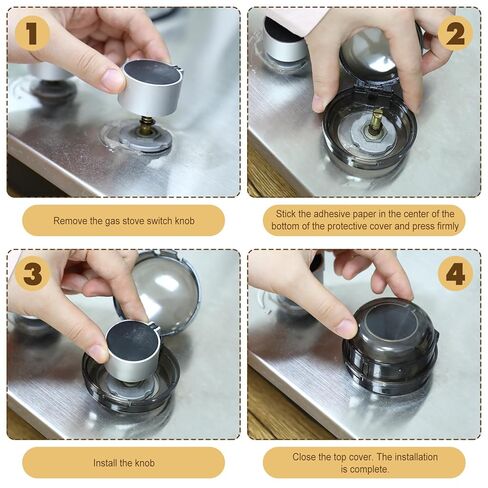 1

Remove the gas stove switch knob

2

Stick the adhesive paper in the center of the bottom of the protective cover and press firmly

3

Install the knob

4

Close the top cover. The installation is complete.