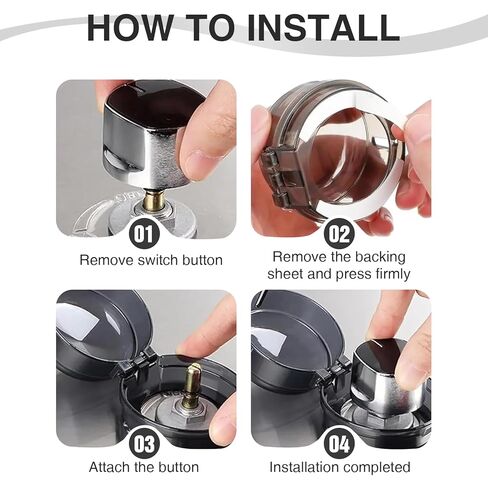 HOW TO INSTALL

01
Remove switch button

02
Remove the backing sheet and press firmly

03
Attach the button

04
Installation completed