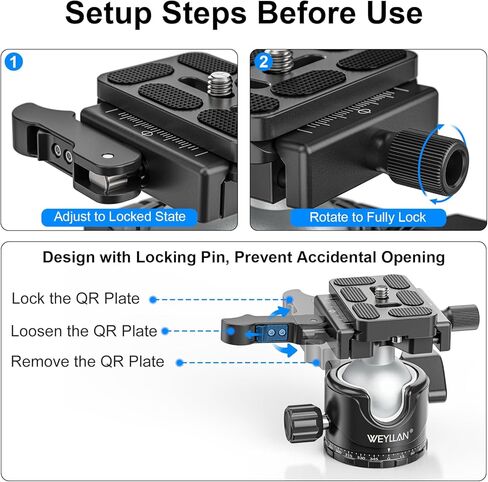 Setup Steps Before Use

1

Adjust to Locked State

2

Rotate to Fully Lock

Design with Locking Pin, Prevent Accidental Opening

Lock the QR Plate

Loosen the QR Plate

Remove the QR Plate

WEYLLAN®