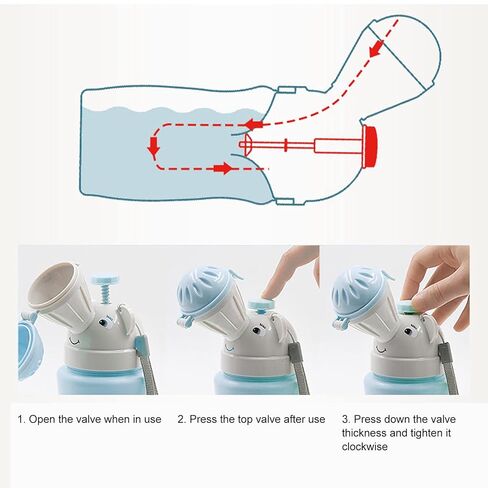 1. Open the valve when in use

2. Press the top valve after use

3. Press down the valve thickness and tighten it clockwise