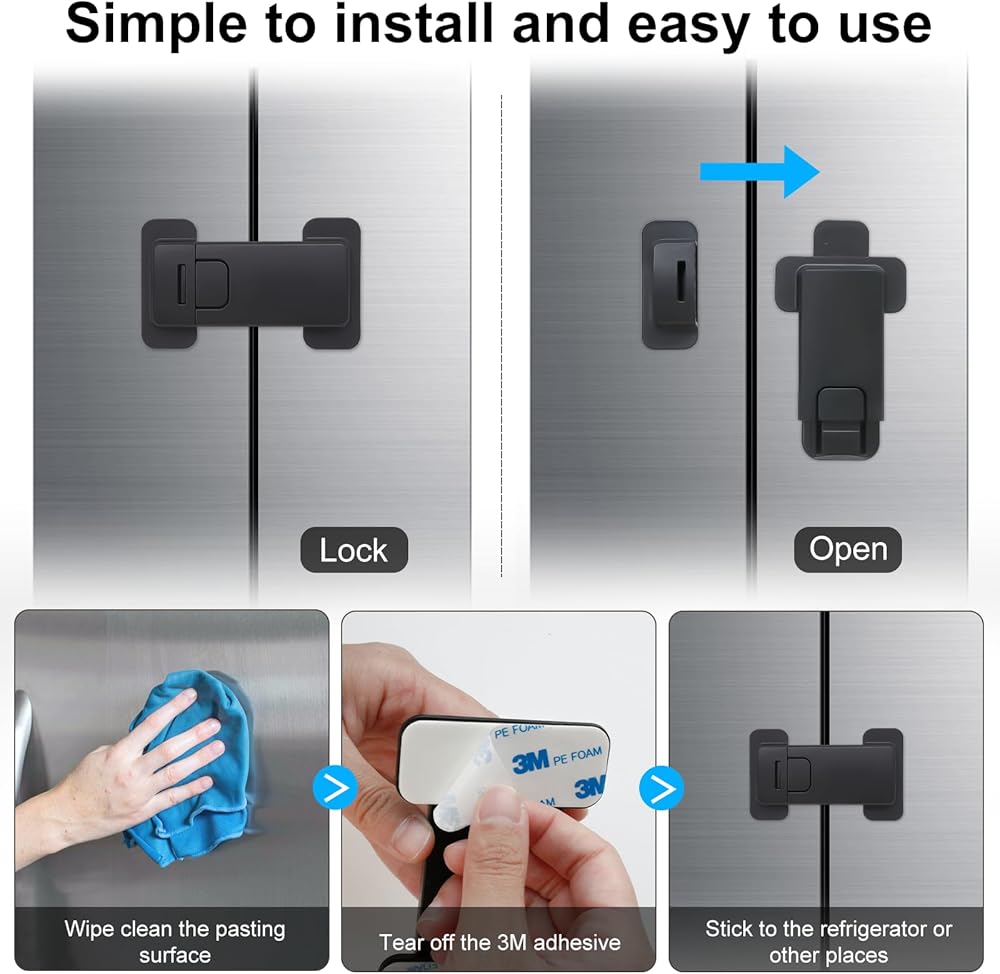 Simple to install and easy to use

Lock

Open

PE FOAM
3M PE FOAM
3M

Wipe clean the pasting surface

Tear off the 3M adhesive

Stick to the refrigerator or other places