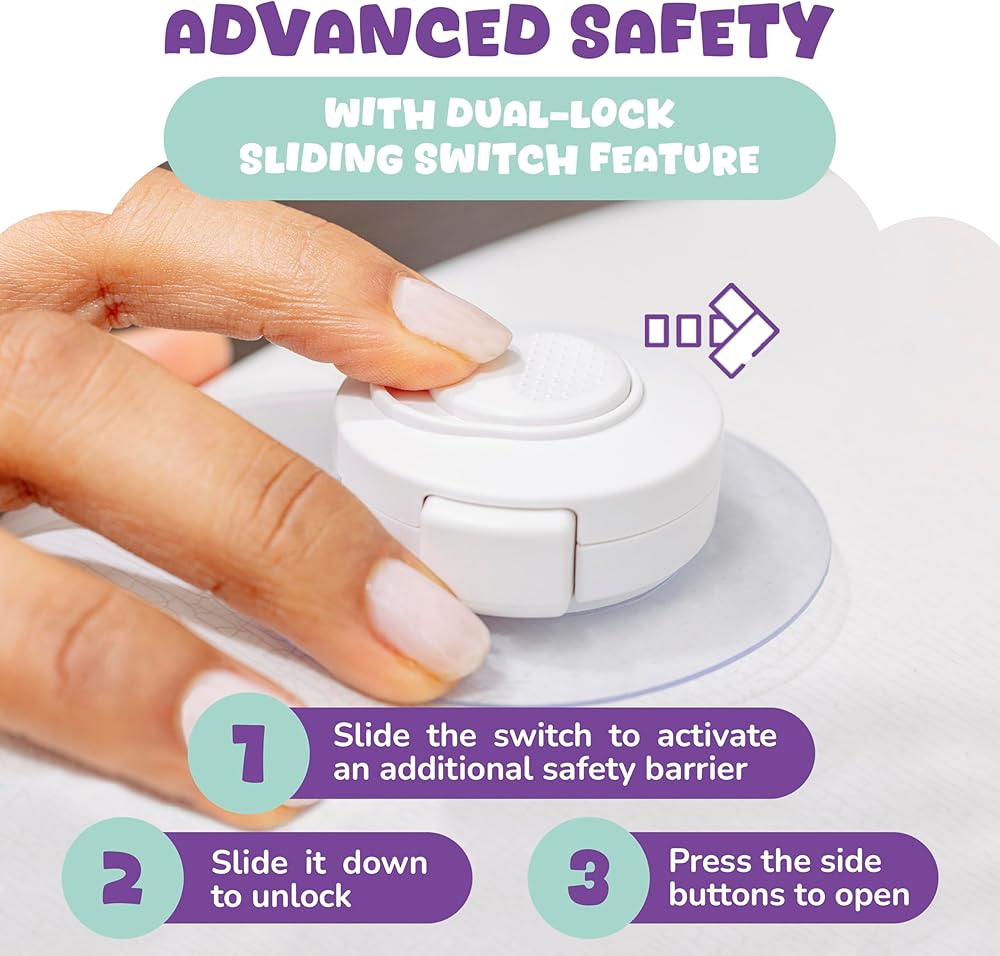 ADVANCED SAFETY

WITH DUAL-LOCK SLIDING SWITCH FEATURE

1 Slide the switch to activate an additional safety barrier

2 Slide it down to unlock

3 Press the side buttons to open