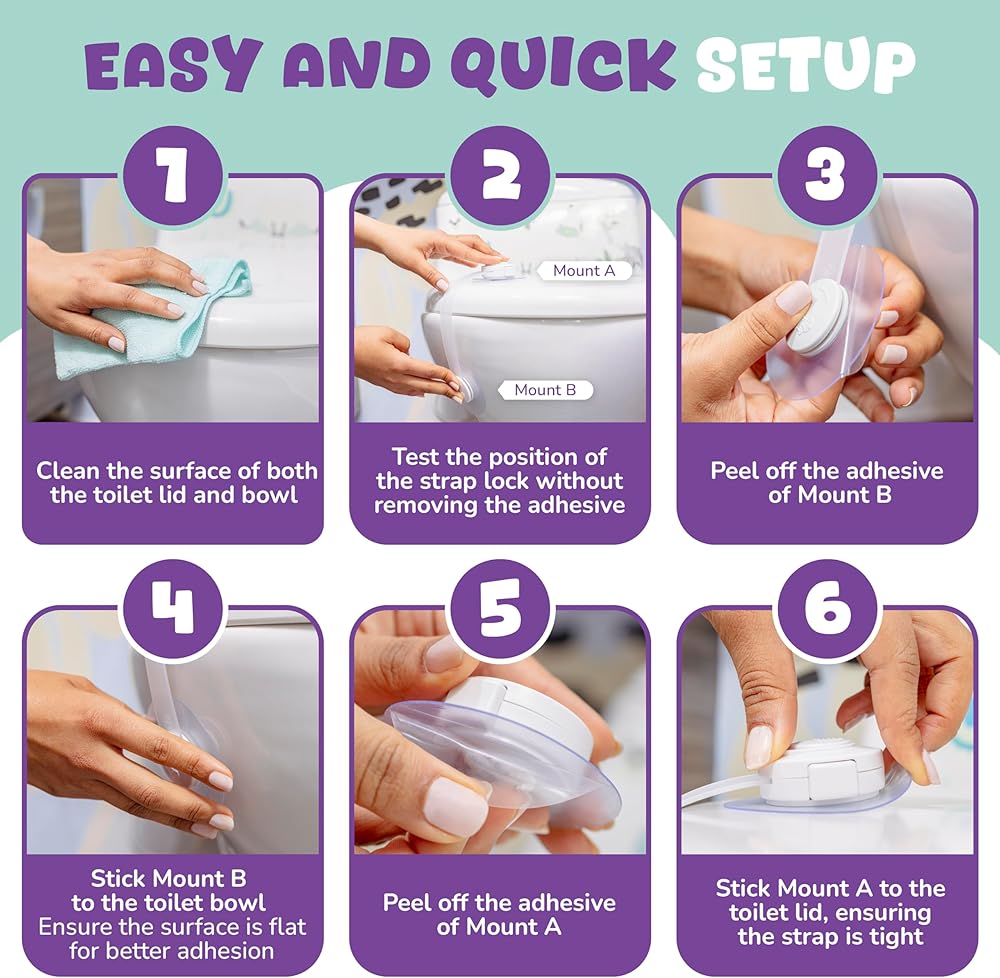 EASY AND QUICK SETUP

1

Clean the surface of both the toilet lid and bowl

2

Mount A

Mount B

Test the position of the strap lock without removing the adhesive

3

Peel off the adhesive of Mount B

4

Stick Mount B to the toilet bowl
Ensure the surface is flat for better adhesion

5

Peel off the adhesive of Mount A

6

Stick Mount A to the toilet lid, ensuring the strap is tight