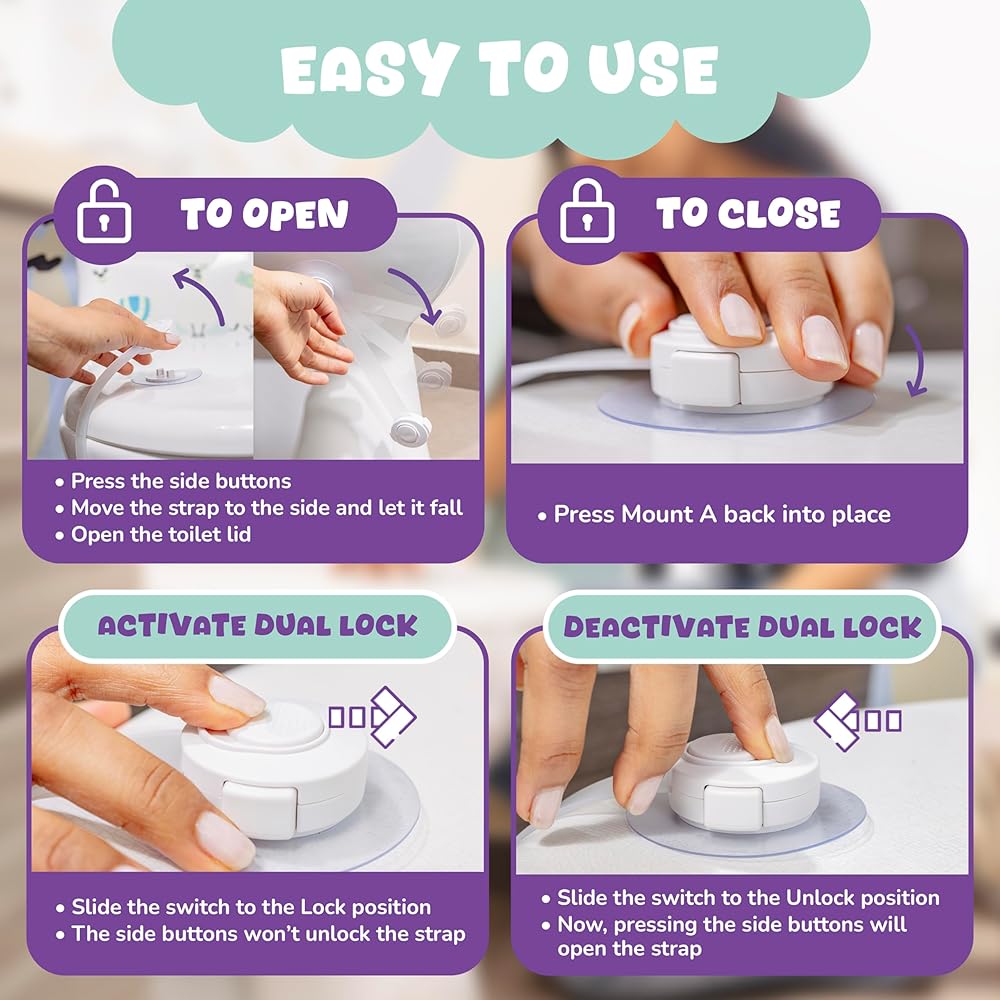 EASY TO USE

TO OPEN

• Press the side buttons
• Move the strap to the side and let it fall
• Open the toilet lid

TO CLOSE

• Press Mount A back into place

ACTIVATE DUAL LOCK

• Slide the switch to the Lock position
• The side buttons won't unlock the strap

DEACTIVATE DUAL LOCK

• Slide the switch to the Unlock position
• Now, pressing the side buttons will open the strap