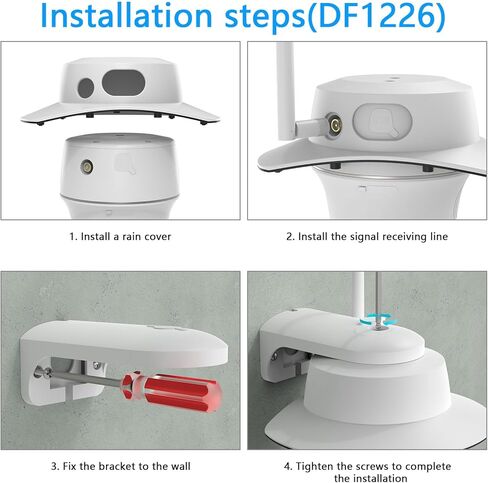 Installation steps(DF1226)

1. Install a rain cover

2. Install the signal receiving line

3. Fix the bracket to the wall

4. Tighten the screws to complete the installation