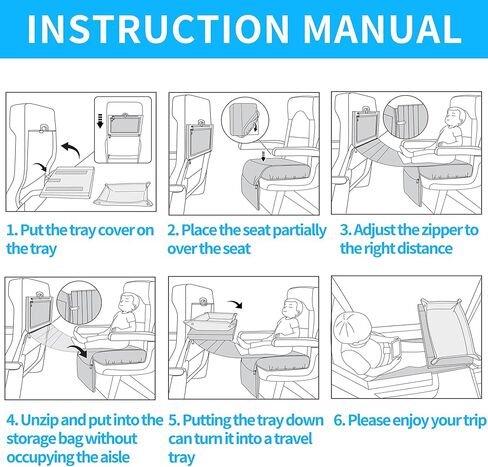 INSTRUCTION MANUAL

1. Put the tray cover on the tray

2. Place the seat partially over the seat

3. Adjust the zipper to the right distance

4. Unzip and put into the storage bag without occupying the aisle

5. Putting the tray down can turn it into a travel tray

6. Please enjoy your trip