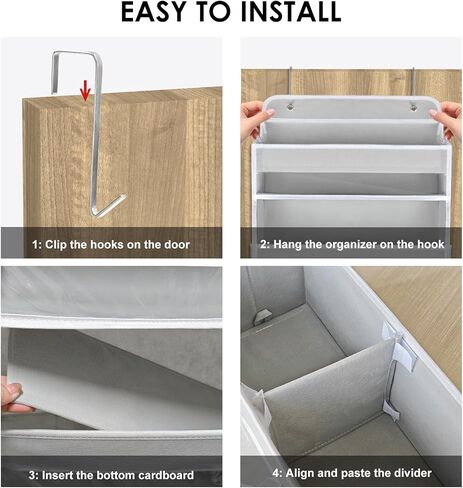 EASY TO INSTALL

1: Clip the hooks on the door

2: Hang the organizer on the hook

3: Insert the bottom cardboard

4: Align and paste the divider