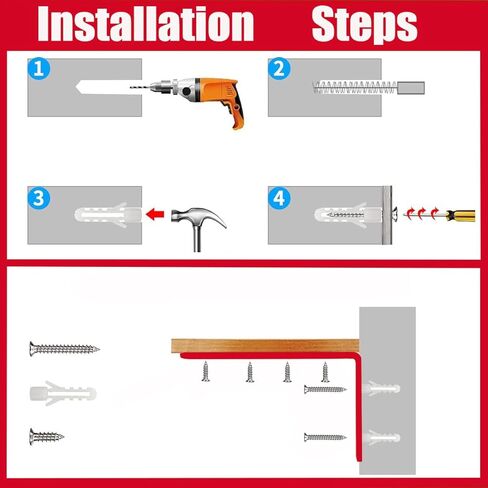 Installation Steps

1

2

3

4