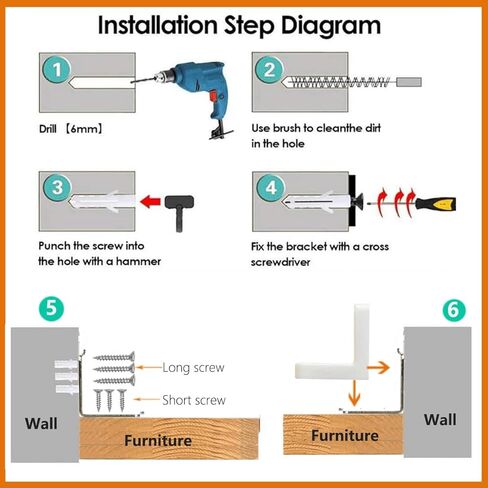 Installation Step Diagram

1

Drill 【6mm】

2

Use brush to cleanthe dirt in the hole

3

Punch the screw into the hole with a hammer

4

Fix the bracket with a cross screwdriver

5

Long screw

Short screw

Wall

Furniture

6

Furniture

Wall