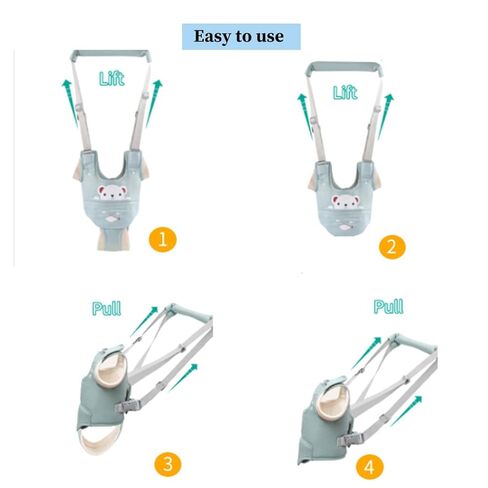 Easy to use

Lift

1

Lift

2

Pull

3

Pull

4