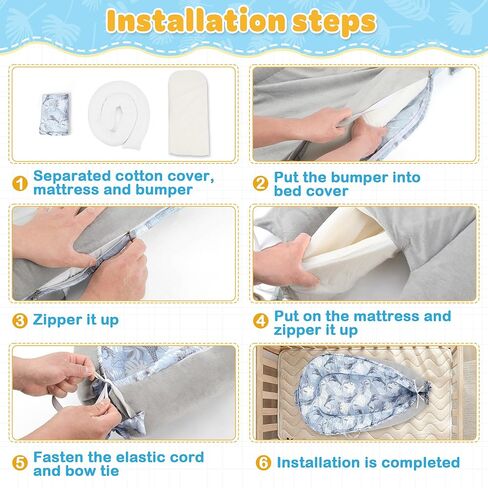 Installation steps

1 Separated cotton cover, mattress and bumper

2 Put the bumper into bed cover

3 Zipper it up

4 Put on the mattress and zipper it up

5 Fasten the elastic cord and bow tie

6 Installation is completed